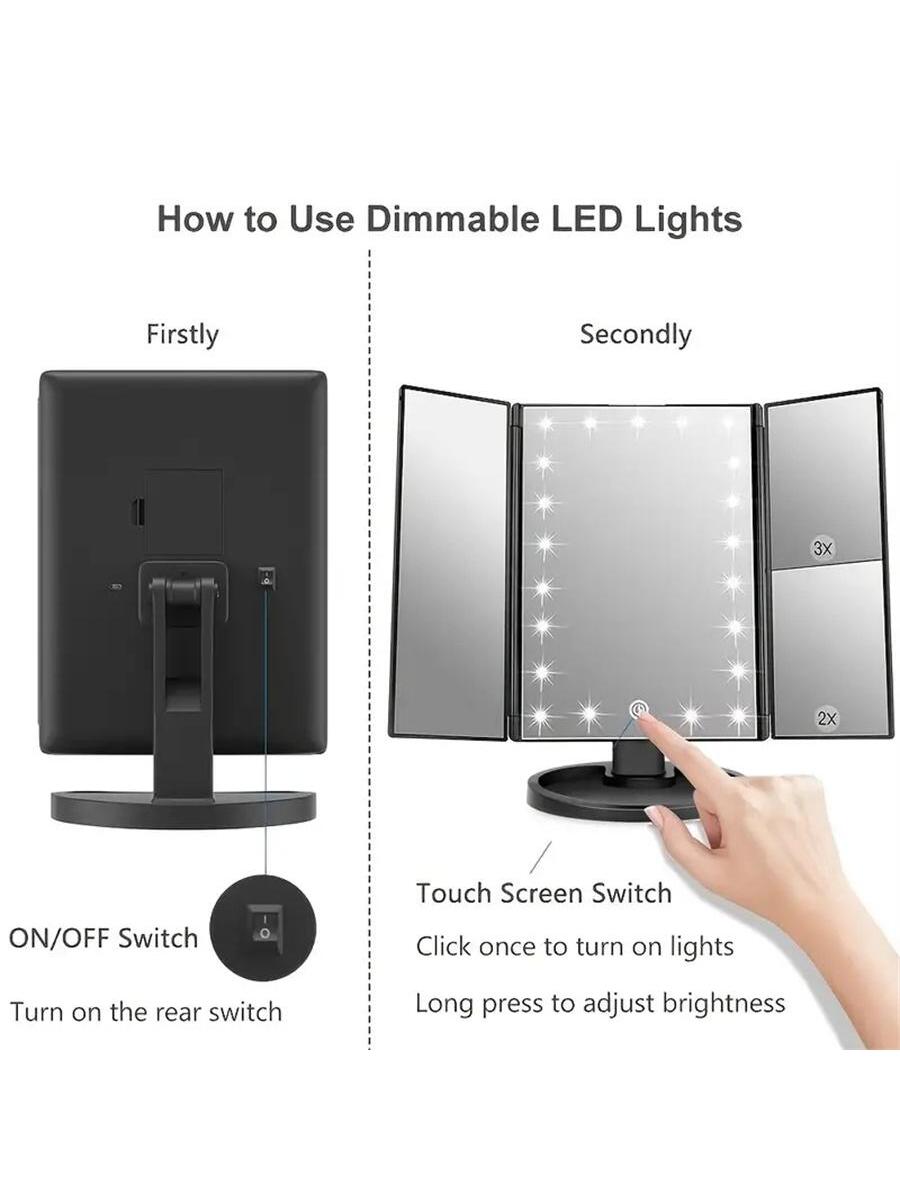 How to Use Dimmable LED Lights

Firstly

ON/OFF Switch

Turn on the rear switch

Secondly

3X

2X

Touch Screen Switch

Click once to turn on lights

Long press to adjust brightness