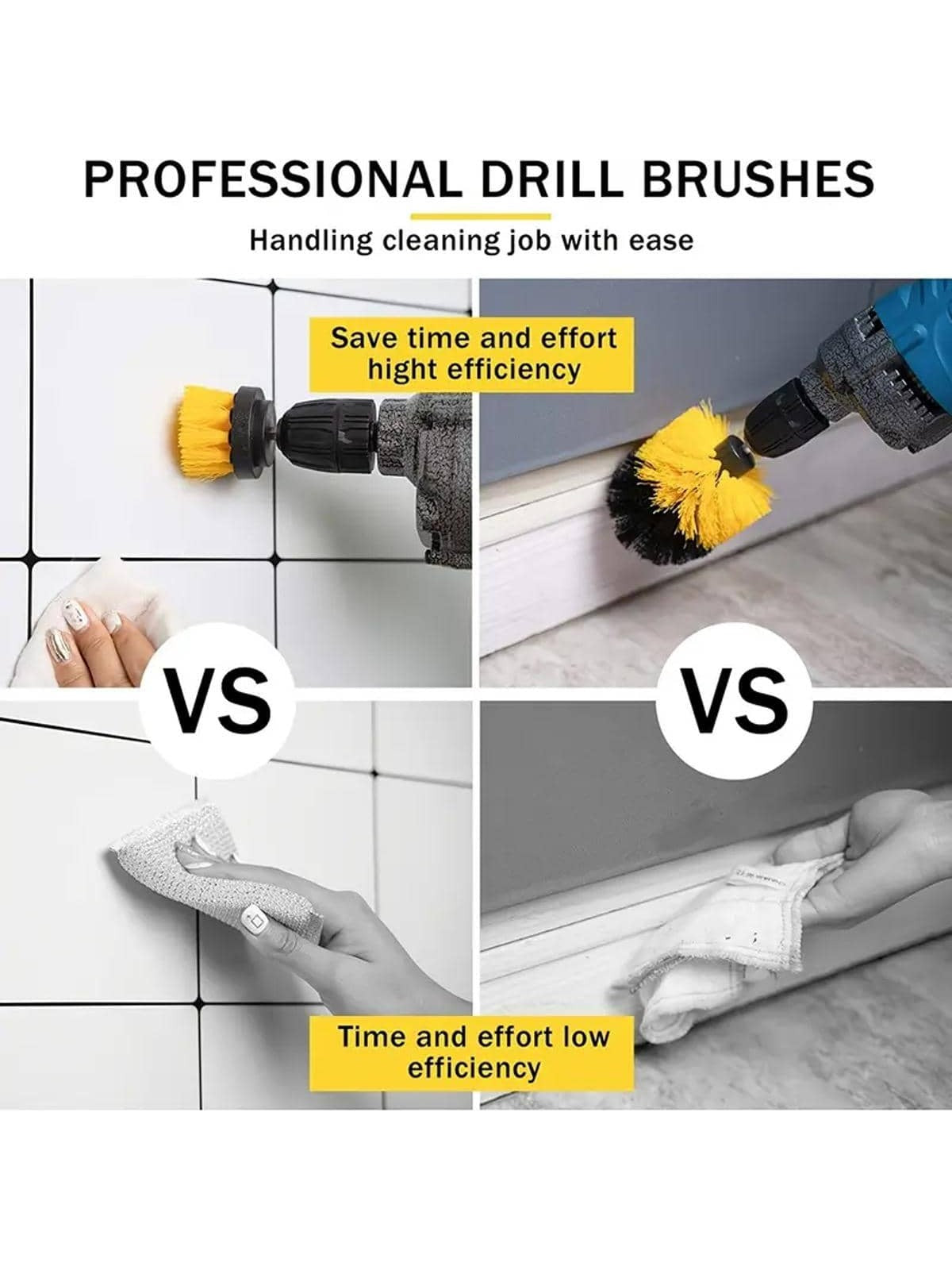 PROFESSIONAL DRILL BRUSHES

Handling cleaning job with ease

Save time and effort hight efficiency

VS

VS

Time and effort low efficiency